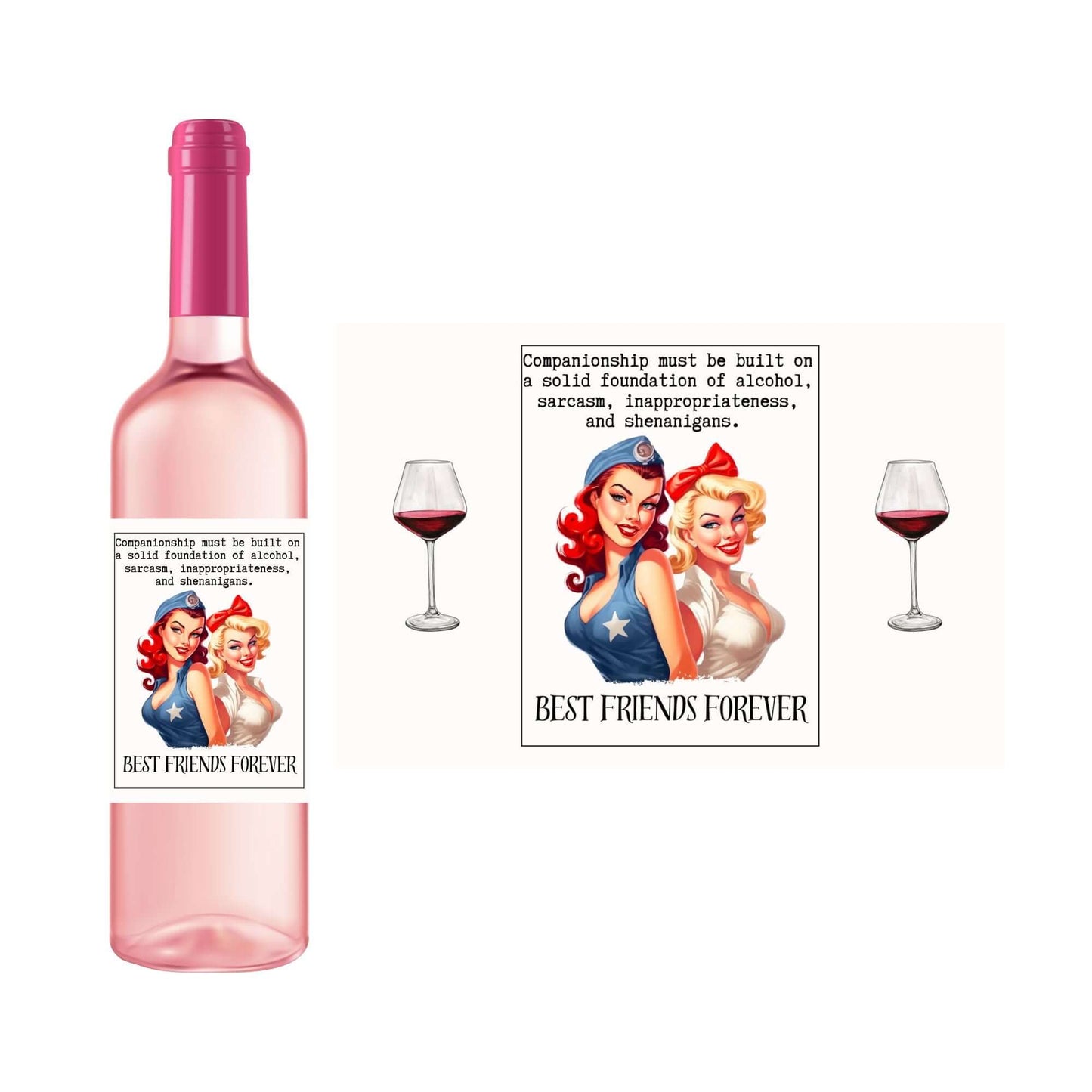 Companionship must be built on a solid foundation of alcohol, sarcasm, inappropriateness, and shenanigans.

BEST FRIENDS FOREVER

Companionship must be built on a solid foundation of alcohol, sarcasm, inappropriateness, and shenanigans.

BEST FRIENDS FOREVER