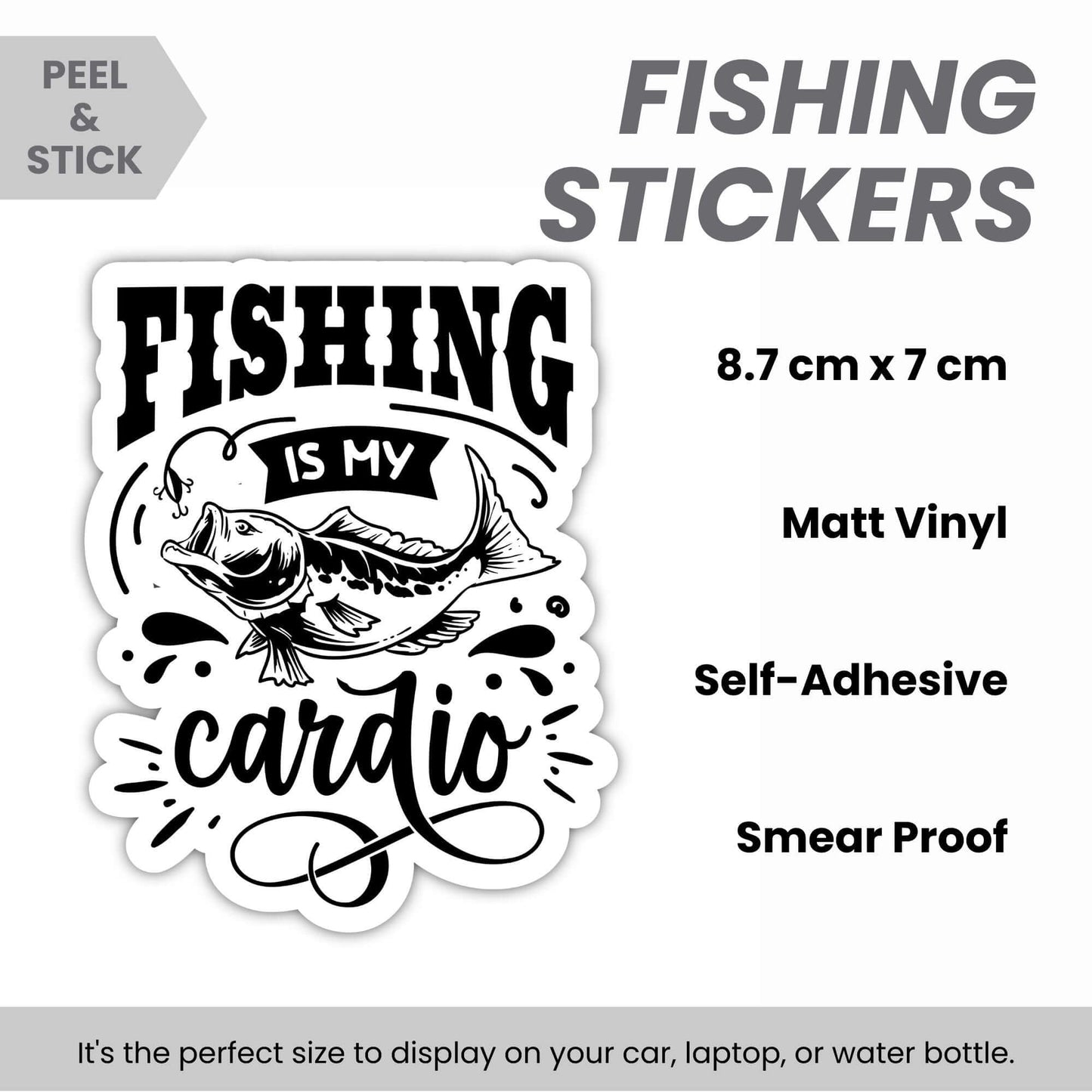 PEEL
&
STICK

FISHING STICKERS

FISHING
IS MY
cardio

8.7 cm x 7 cm

Matt Vinyl

Self-Adhesive

Smear Proof

It's the perfect size to display on your car, laptop, or water bottle.